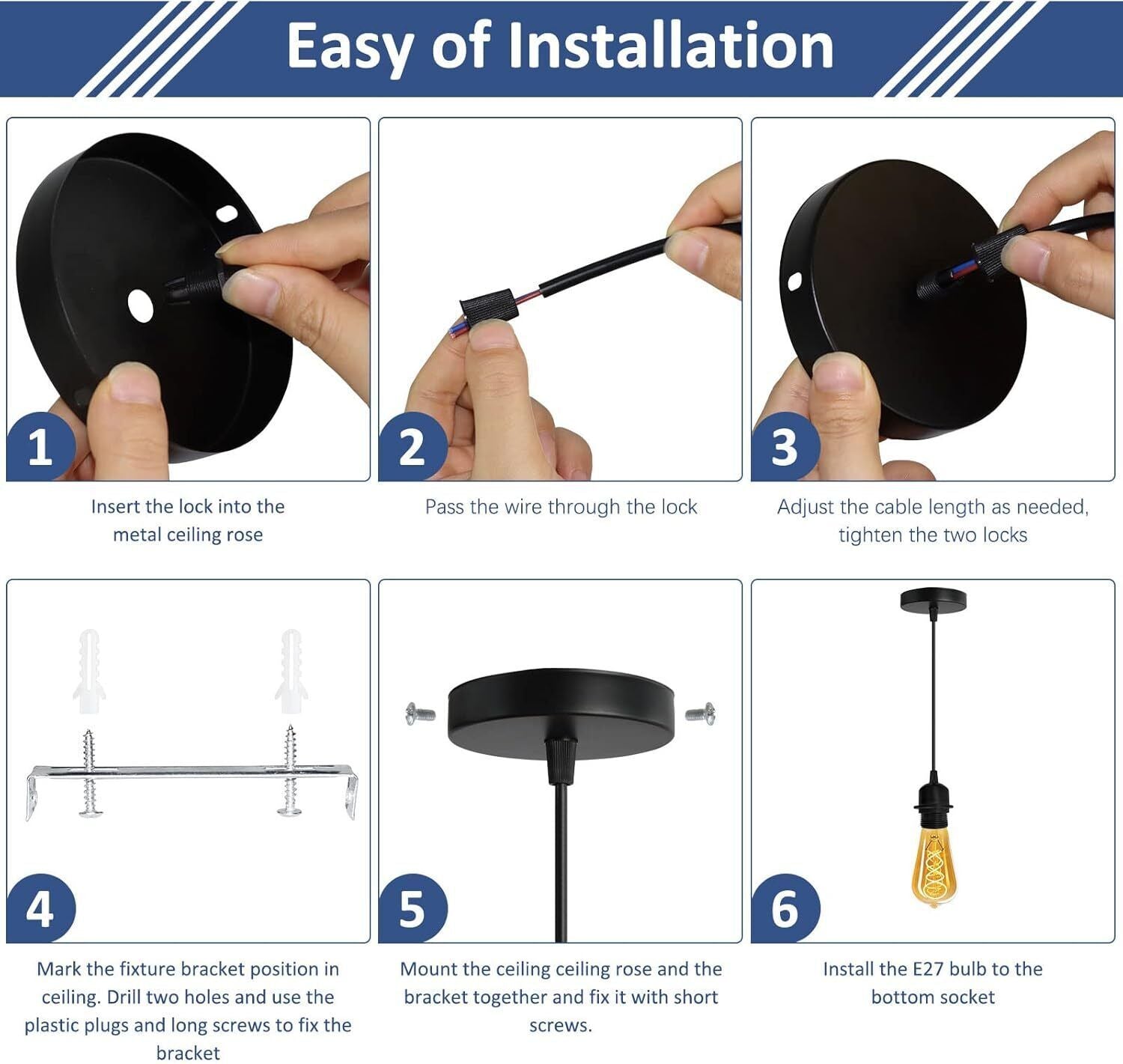 Easy of Installation

1

Insert the lock into the metal ceiling rose

2

Pass the wire through the lock

3

Adjust the cable length as needed, tighten the two locks

4

Mark the fixture bracket position in ceiling. Drill two holes and use the plastic plugs and long screws to fix the bracket

5

Mount the ceiling ceiling rose and the bracket together and fix it with short screws.

6

Install the E27 bulb to the bottom socket