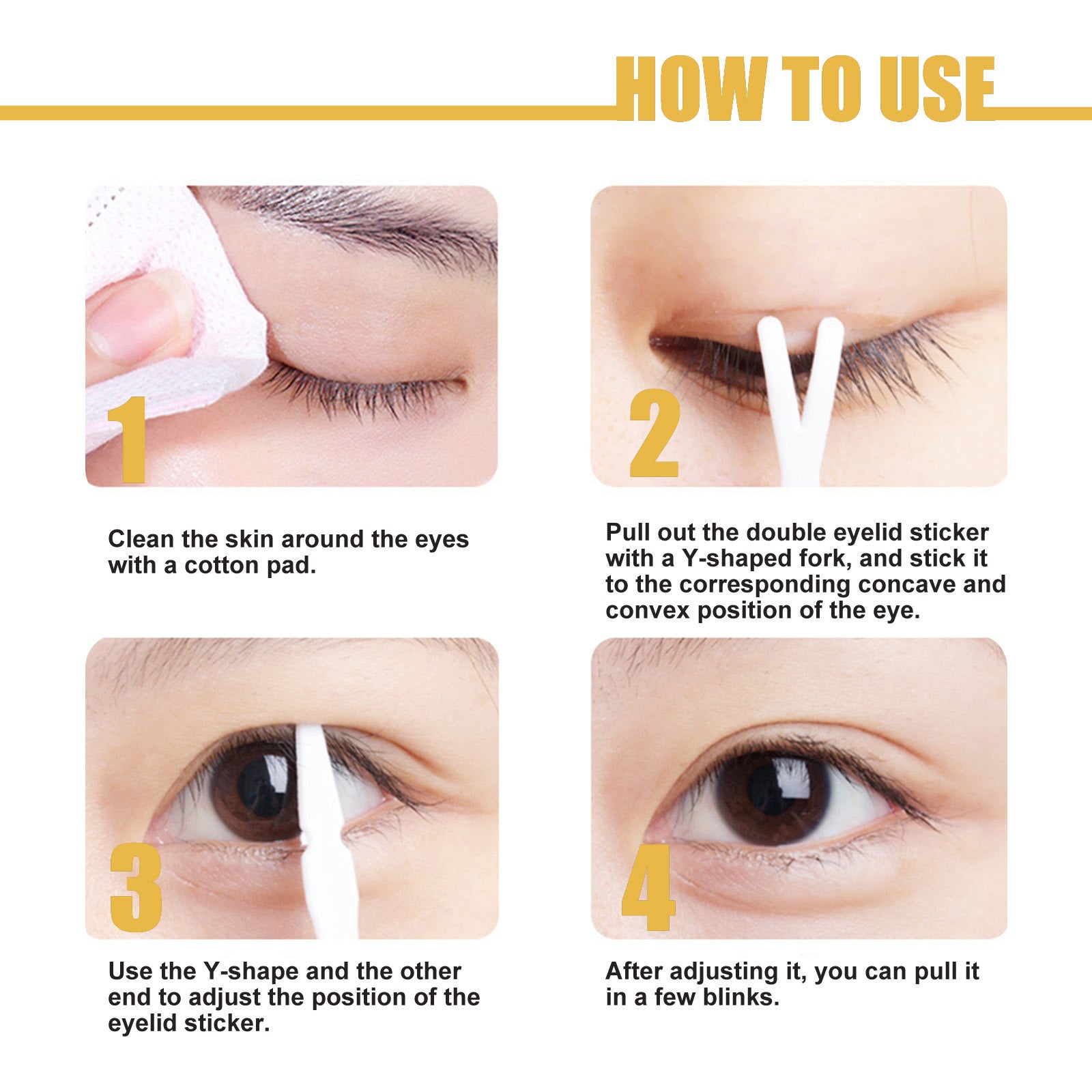 HOW TO USE

1

Clean the skin around the eyes with a cotton pad.

2

Pull out the double eyelid sticker with a Y-shaped fork, and stick it to the corresponding concave and convex position of the eye.

3

Use the Y-shape and the other end to adjust the position of the eyelid sticker.

4

After adjusting it, you can pull it in a few blinks.